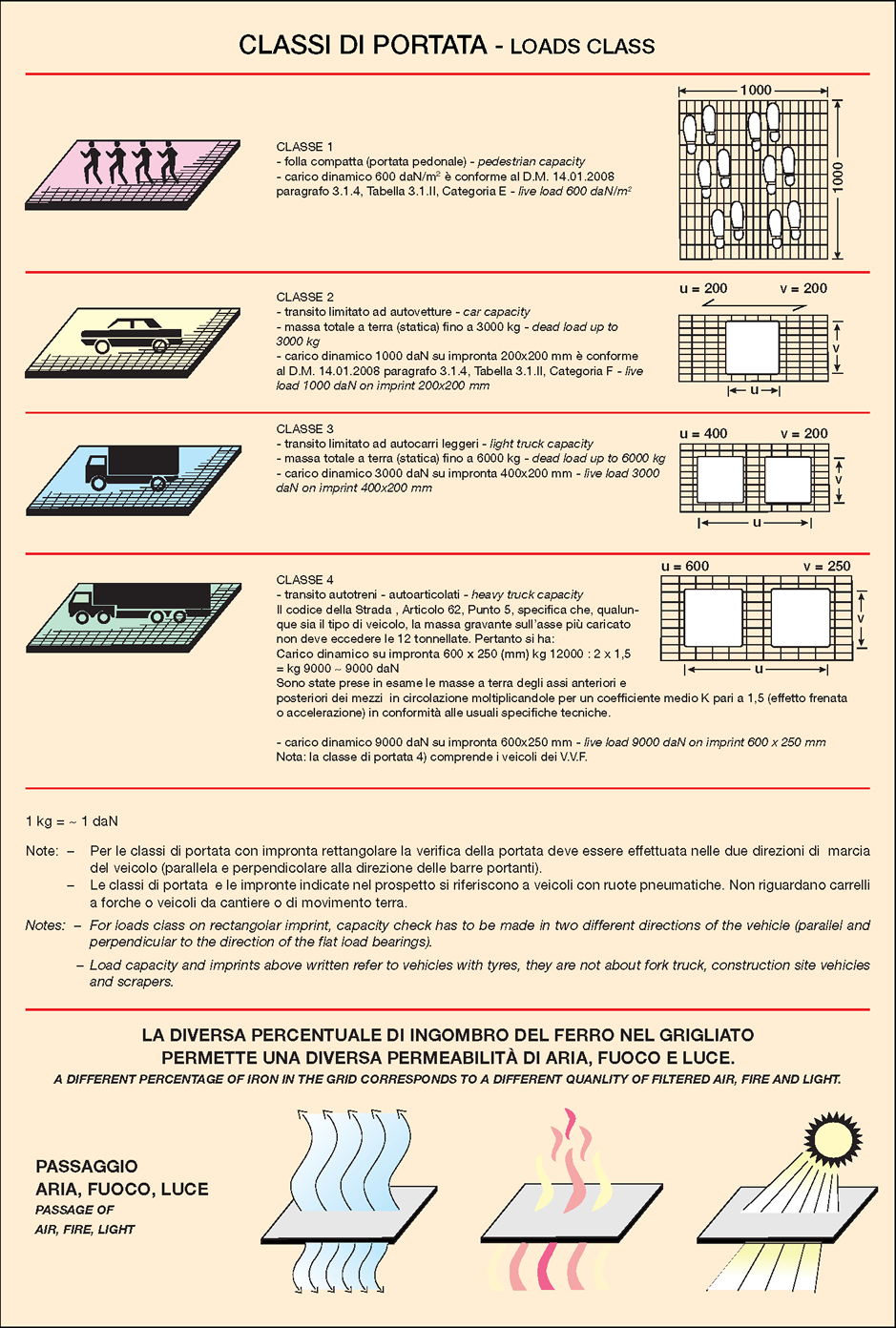 CLASSI DI PORTATA - LOADS CLASS

CLASSE 1
- folla compatta (portata pedonale) - pedestrian capacity
- carico dinamico 600 daN/m$^2$ è conforme al D.M. 14.01.2008 paragrafo 3.1.4, Tabella 3.1.II, Categoria E - live load 600 daN/m$^2$

1000
1000

CLASSE 2
- transito limitato ad autovetture - car capacity
- massa totale a terra (statica) fino a 3000 kg - dead load up to 3000 kg
- carico dinamico 1000 daN su impronta 200x200 mm è conforme al D.M. 14.01.2008 paragrafo 3.1.4, Tabella 3.1.II, Categoria F - live load 1000 daN on imprint 200x200 mm

u = 200 v = 200
v
u

CLASSE 3
- transito limitato ad autocarri leggeri - light truck capacity
- massa totale a terra (statica) fino a 6000 kg - dead load up to 6000 kg
- carico dinamico 3000 daN su impronta 400x200 mm - live load 3000 daN on imprint 400x200 mm

u = 400 v = 200
v
u

CLASSE 4
- transito autotreni - autoarticolati - heavy truck capacity
Il codice della Strada , Articolo 62, Punto 5, specifica che, qualunque sia il tipo di veicolo, la massa gravante sull'asse più caricato non deve eccedere le 12 tonnellate. Pertanto si ha:
Carico dinamico su impronta 600 x 250 (mm) kg 12000 : 2 x 1,5 = kg 9000 ~ 9000 daN
Sono state prese in esame le masse a terra degli assi anteriori e posteriori dei mezzi in circolazione moltiplicandole per un coefficiente medio K pari a 1,5 (effetto frenata o accelerazione) in conformità alle usuali specifiche tecniche.

- carico dinamico 9000 daN su impronta 600x250 mm - live load 9000 daN on imprint 600 x 250 mm
Nota: la classe di portata 4) comprende i veicoli dei V.V.F.

u = 600 v = 250
v
u

1 kg = ~ 1 daN

Note: – Per le classi di portata con impronta rettangolare la verifica della portata deve essere effettuata nelle due direzioni di marcia del veicolo (parallela e perpendicolare alla direzione delle barre portanti).
– Le classi di portata e le impronte indicate nel prospetto si riferiscono a veicoli con ruote pneumatiche. Non riguardano carrelli a forche o veicoli da cantiere o di movimento terra.

Notes: – For loads class on rectangolar imprint, capacity check has to be made in two different directions of the vehicle (parallel and perpendicular to the direction of the flat load bearings).
– Load capacity and imprints above written refer to vehicles with tyres, they are not about fork truck, construction site vehicles and scrapers.

LA DIVERSA PERCENTUALE DI INGOMBRO DEL FERRO NEL GRIGLIATO PERMETTE UNA DIVERSA PERMEABILITÀ DI ARIA, FUOCO E LUCE.
A DIFFERENT PERCENTAGE OF IRON IN THE GRID CORRESPONDS TO A DIFFERENT QUANLITY OF FILTERED AIR, FIRE AND LIGHT.

PASSAGGIO
ARIA, FUOCO, LUCE
PASSAGE OF
AIR, FIRE, LIGHT